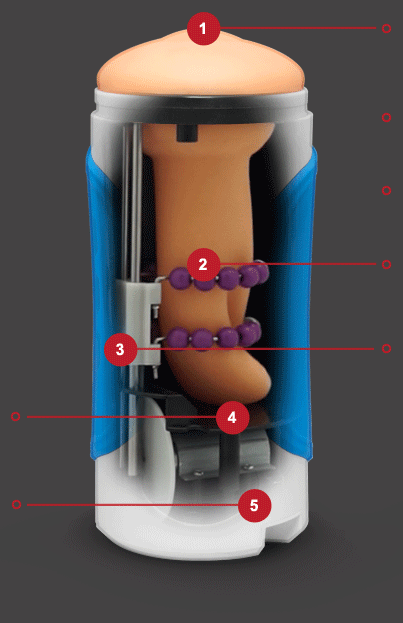 1
2
3
4
5